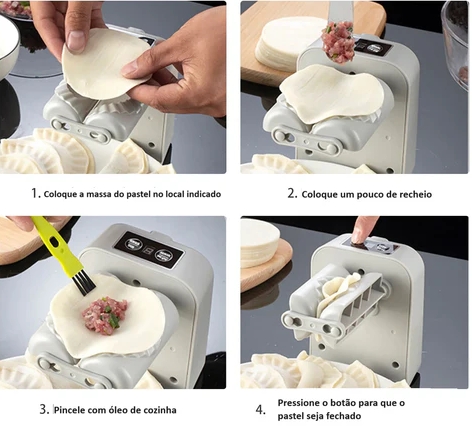 1. Coloque a massa do pastel no local indicado

2. Coloque um pouco de recheio

3. Pincele com óleo de cozinha

4. Pressione o botão para que o pastel seja fechado